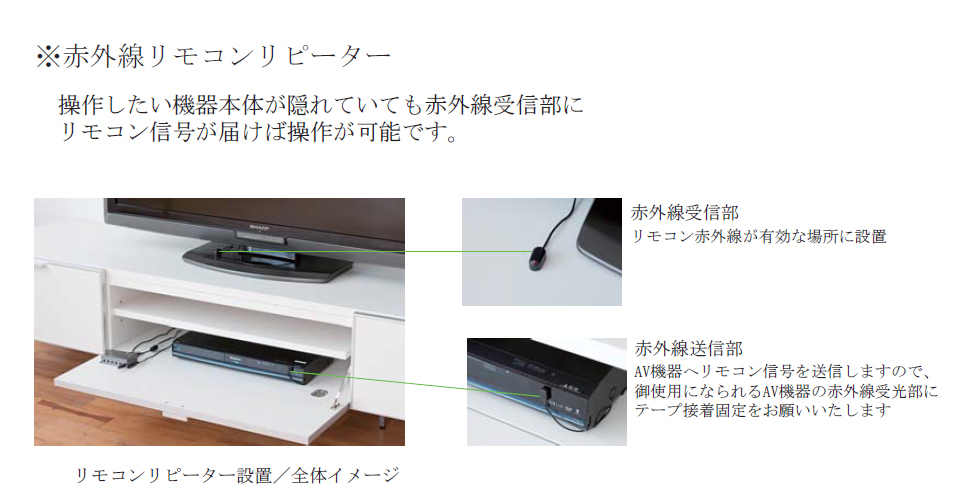 ※赤外線リモコンリピーター

操作したい機器本体が隠れていても赤外線受信部にリモコン信号が届けば操作が可能です。

SHARP

赤外線受信部
リモコン赤外線が有効な場所に設置

赤外線送信部
AV機器へリモコン信号を送信しますので、御使用になられるAV機器の赤外線受光部にテープ接着固定をお願いいたします

リモコンリピーター設置／全体イメージ