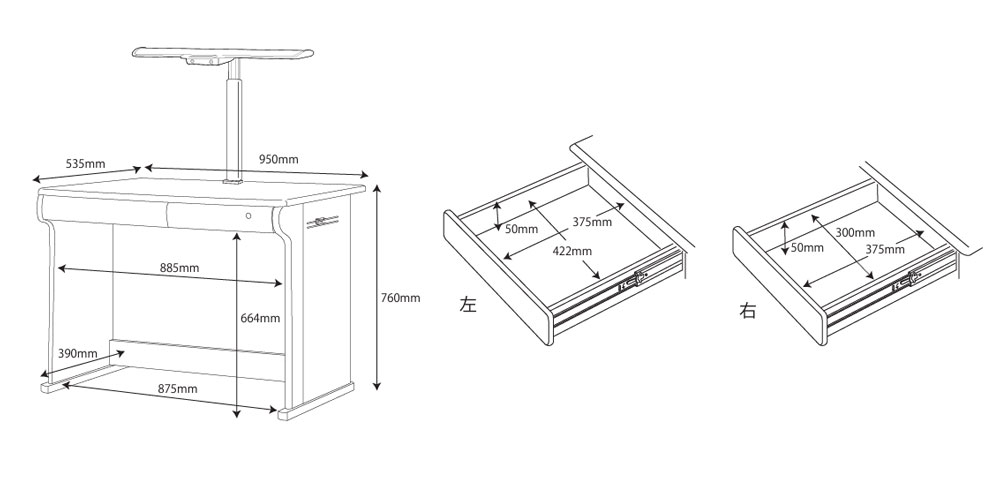 535mm
950mm
885mm
664mm
760mm
390mm
875mm
50mm
375mm
422mm
左
50mm
300mm
375mm
右