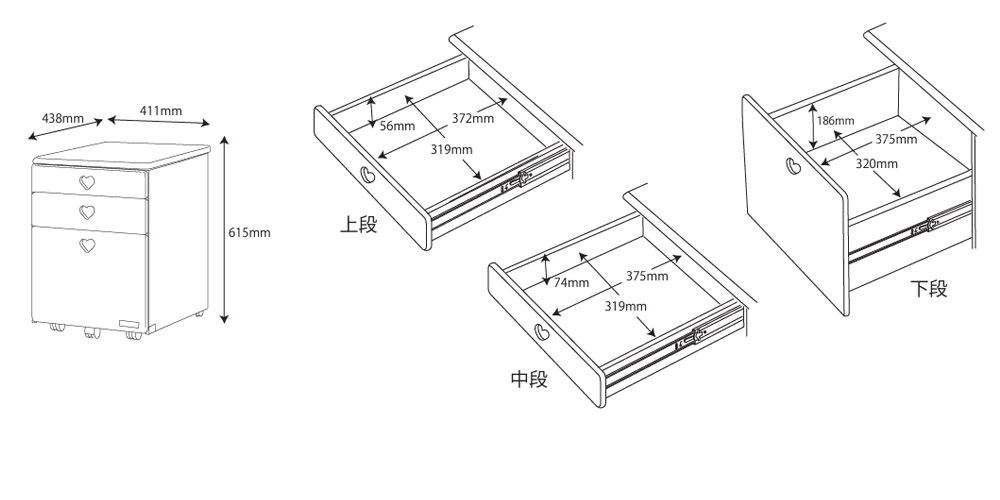 438mm
411mm
615mm

56mm
372mm
319mm
上段

74mm
375mm
319mm
中段

186mm
375mm
320mm
下段